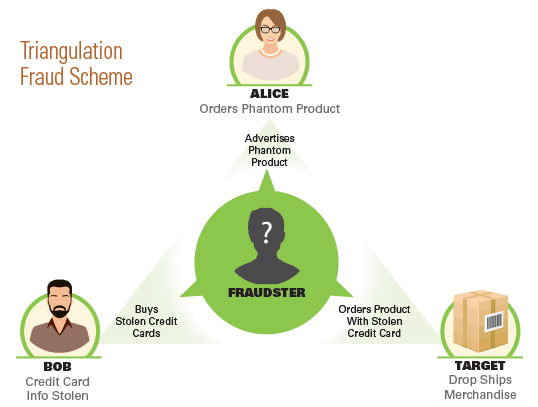 Triangulation Fraud Scheme

ALICE
Orders Phantom Product

Advertises Phantom Product

?

FRAUDSTER

Buys Stolen Credit Cards

Orders Product With Stolen Credit Card

BOB
Credit Card Info Stolen

TARGET
Drop Ships Merchandise